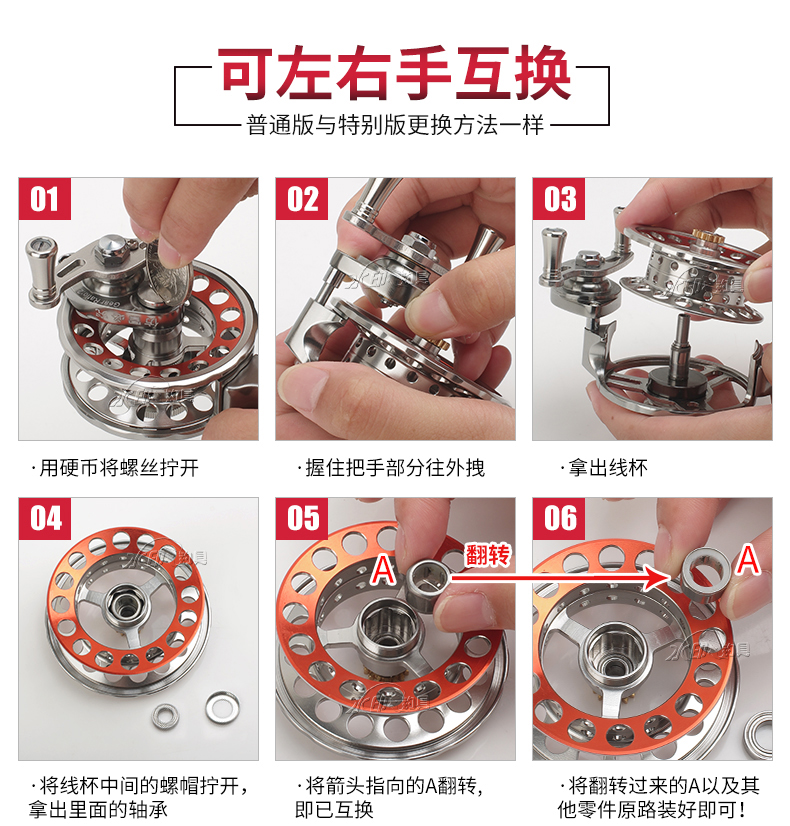 可左右手互换
普通版与特别版更换方法一样

01
·用硬币将螺丝拧开

02
·握住把手部分往外拽

03
·拿出线杯

04
·将线杯中间的螺帽拧开，拿出里面的轴承

05
A
翻转
·将箭头指向的A翻转，即已互换

06
A
·将翻转过来的A以及其他零件原路装好即可！