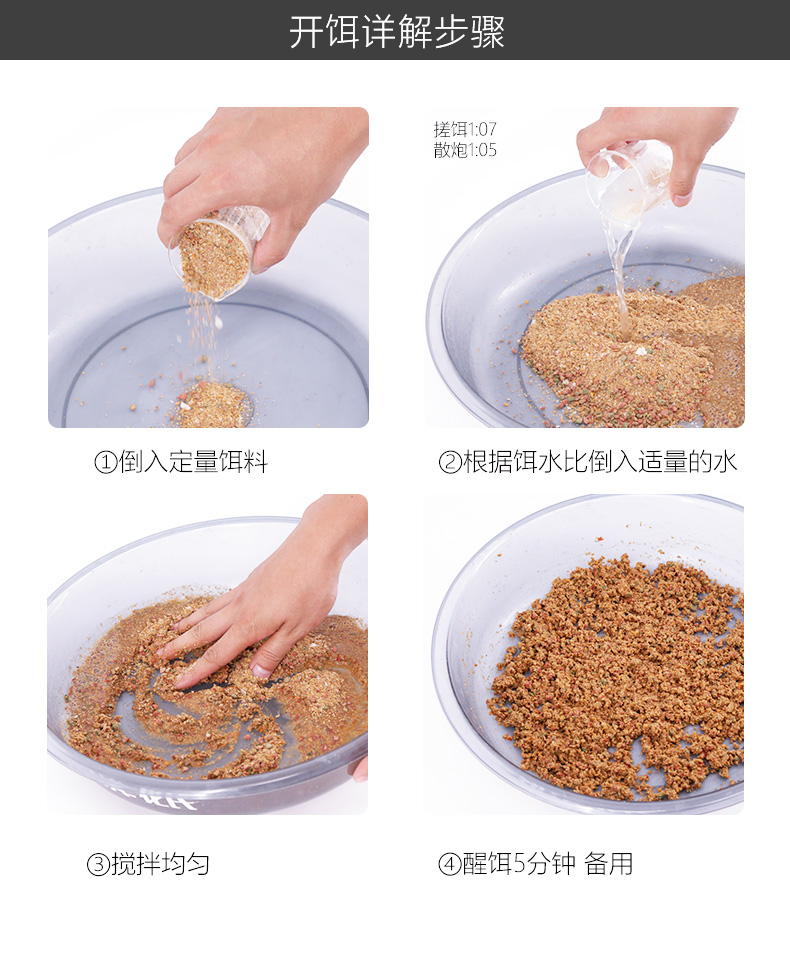 开饵详解步骤

①倒入定量饵料

搓饵1:07
散炮1:05

②根据饵水比倒入适量的水

③搅拌均匀

④醒饵5分钟 备用