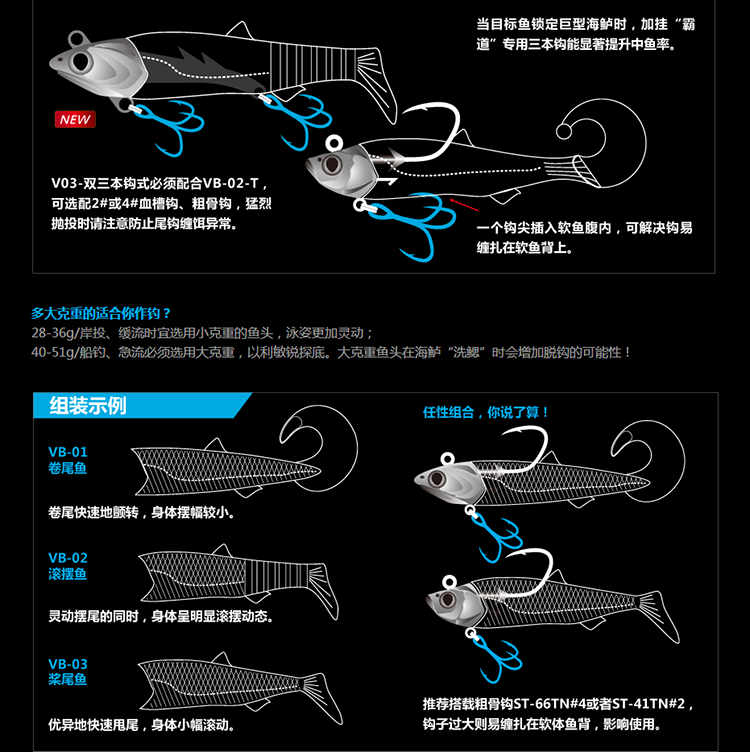 当目标鱼锁定巨型海鲈时，加挂“霸道”专用三本钩能显著提升中鱼率。

NEW

V03-双三本钩式必须配合VB-02-T，可选配2#或4#血槽钩、粗骨钩，猛烈抛投时请注意防止尾钩缠饵异常。

一个钩尖插入软鱼腹内，可解决钩易缠扎在软鱼背上。

多大克重的适合你作钓？
28-36g/岸投、缓流时宜选用小克重的鱼头，泳姿更加灵动；
40-51g/船钓、急流必须选用大克重，以利敏锐探底。大克重鱼头在海鲈“洗鳃”时会增加脱钩的可能性！

组装示例

VB-01
卷尾鱼
卷尾快速地颤转，身体摆幅较小。

VB-02
滚摆鱼
灵动摆尾的同时，身体呈明显滚摆动态。

VB-03
桨尾鱼
优异地快速甩尾，身体小幅滚动。

任性组合，你说了算！

推荐搭载粗骨钩ST-66TN#4或者ST-41TN#2，钩子过大则易缠扎在软体鱼背，影响使用。