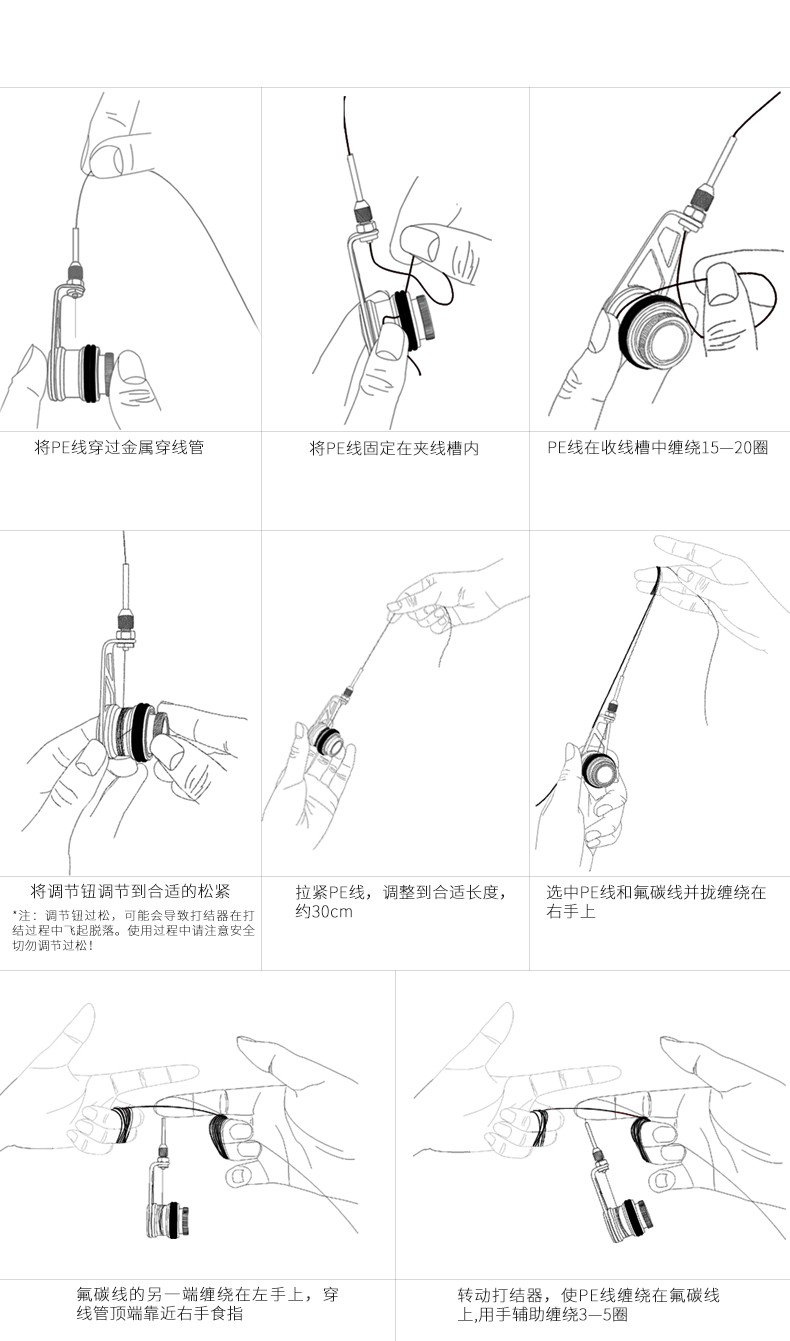 将PE线穿过金属穿线管

将PE线固定在夹线槽内

PE线在收线槽中缠绕15—20圈

将调节钮调节到合适的松紧

*注：调节钮过松，可能会导致打结器在打结过程中飞起脱落。使用过程中请注意安全切勿调节过松！

拉紧PE线，调整到合适长度，约30cm

选中PE线和氟碳线并拢缠绕在右手上

氟碳线的另一端缠绕在左手上，穿线管顶端靠近右手食指

转动打结器，使PE线缠绕在氟碳线上,用手辅助缠绕3—5圈