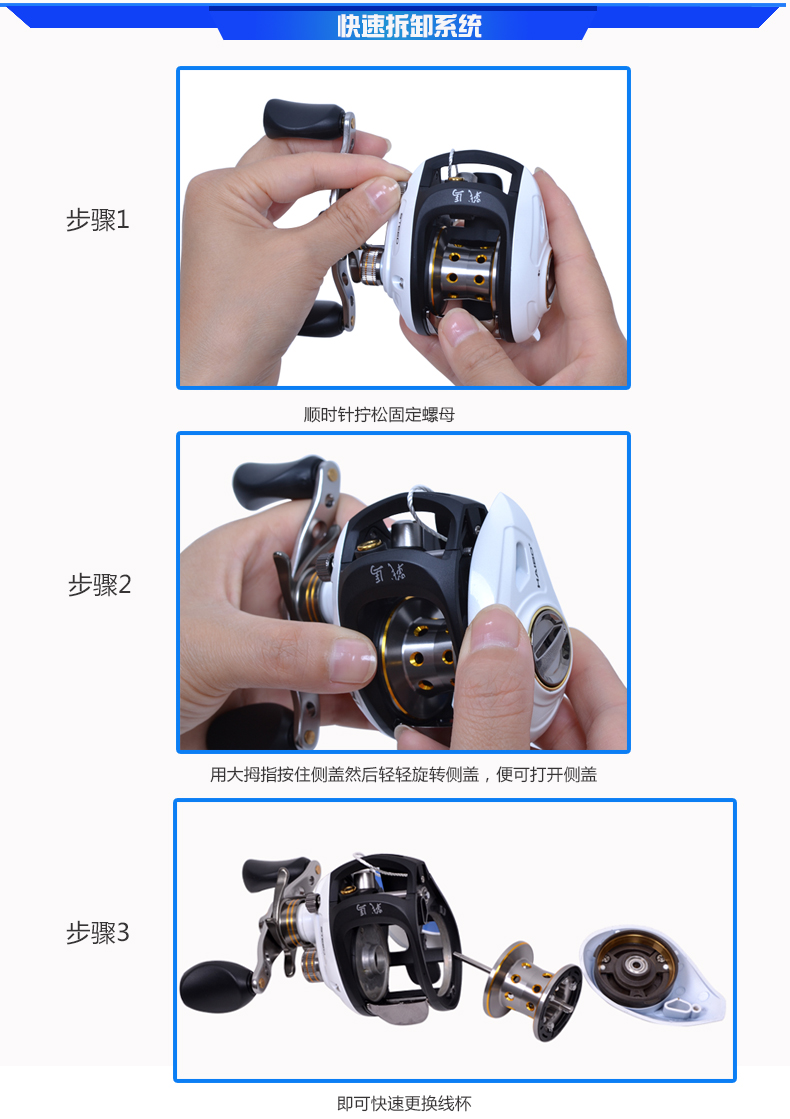 快速拆卸系统

步骤1

顺时针拧松固定螺母

步骤2

用大拇指按住侧盖然后轻轻旋转侧盖，便可打开侧盖

步骤3

即可快速更换线杯