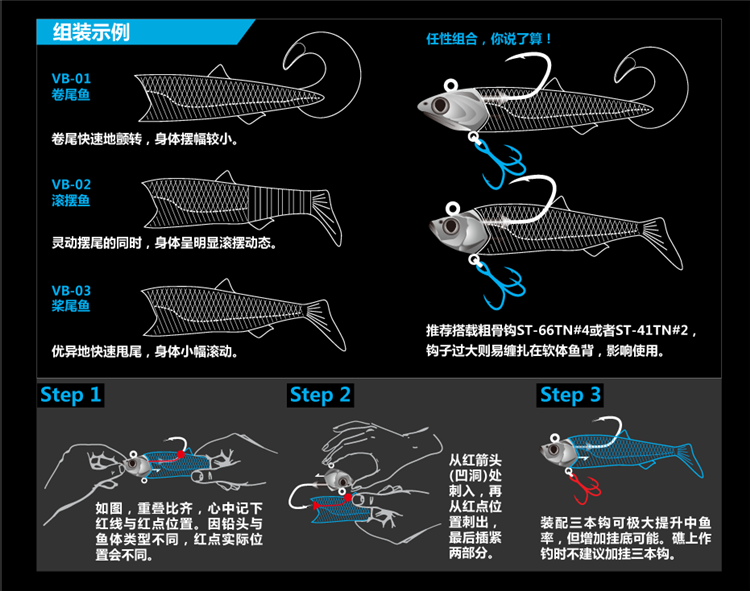 组装示例

VB-01
卷尾鱼

卷尾快速地颤转，身体摆幅较小。

VB-02
滚摆鱼

灵动摆尾的同时，身体呈明显滚摆动态。

VB-03
桨尾鱼

优异地快速甩尾，身体小幅滚动。

任性组合，你说了算！

推荐搭载粗骨钩ST-66TN#4或者ST-41TN#2，钩子过大则易缠扎在软体鱼背，影响使用。

Step 1

如图，重叠比齐，心中记下红线与红点位置。因铅头与鱼体类型不同，红点实际位置会不同。

Step 2

从红箭头（凹洞）处刺入，再从红点位置刺出，最后插紧两部分。

Step 3

装配三本钩可极大提升中鱼率，但增加挂底可能。礁上作钓时不建议加挂三本钩。